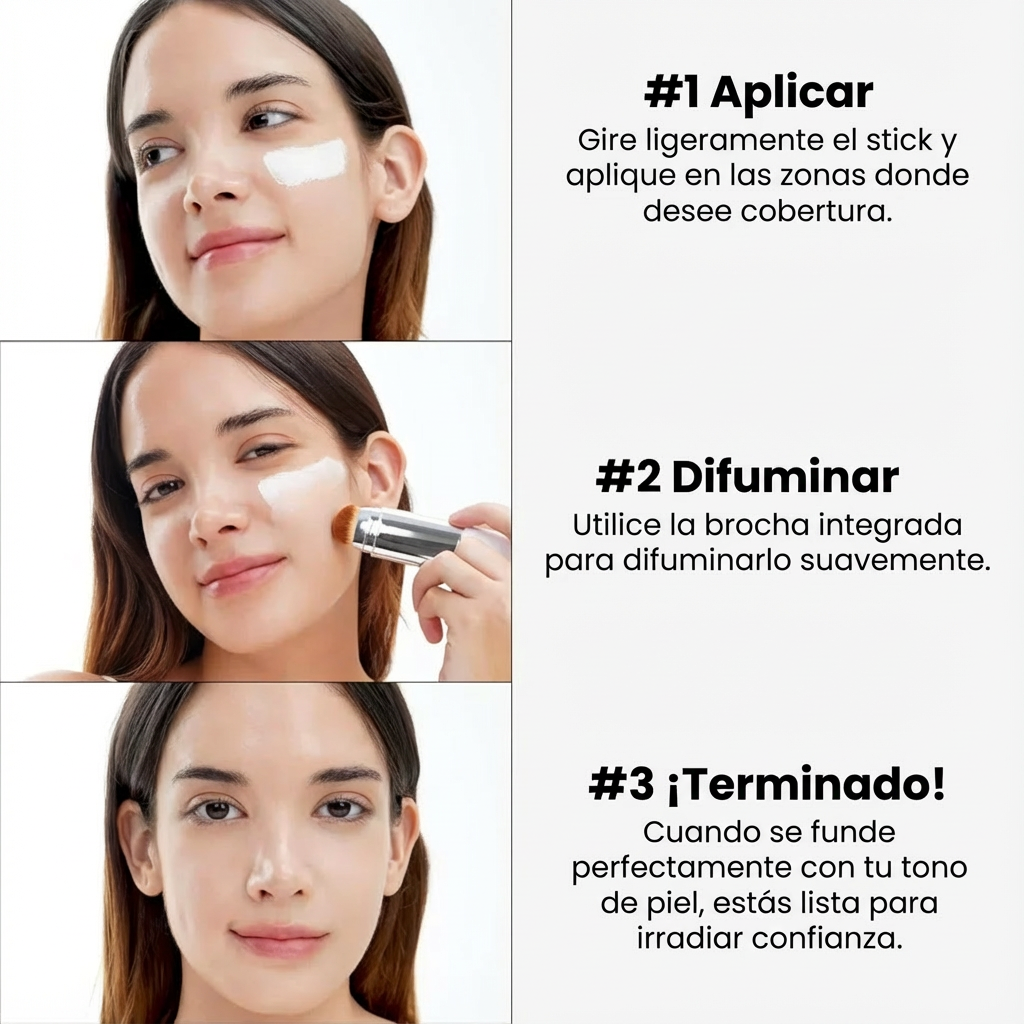 #1 Aplicar

Gire ligeramente el stick y aplique en las zonas donde desee cobertura.

#2 Difuminar

Utilice la brocha integrada para difuminarlo suavemente.

#3 ¡Terminado!

Cuando se funde perfectamente con tu tono de piel, estás lista para irradiar confianza.