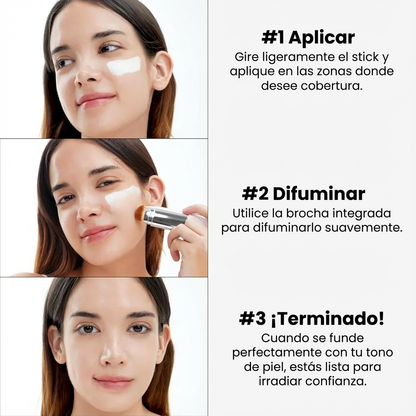 #1 Aplicar
Gire ligeramente el stick y aplique en las zonas donde desee cobertura.

#2 Difuminar
Utilice la brocha integrada para difuminarlo suavemente.

#3 ¡Terminado!
Cuando se funde perfectamente con tu tono de piel, estás lista para irradiar confianza.